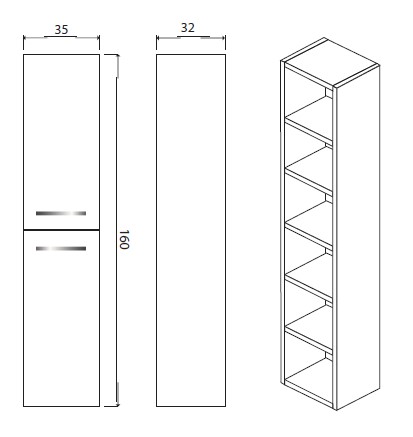 35

32

160